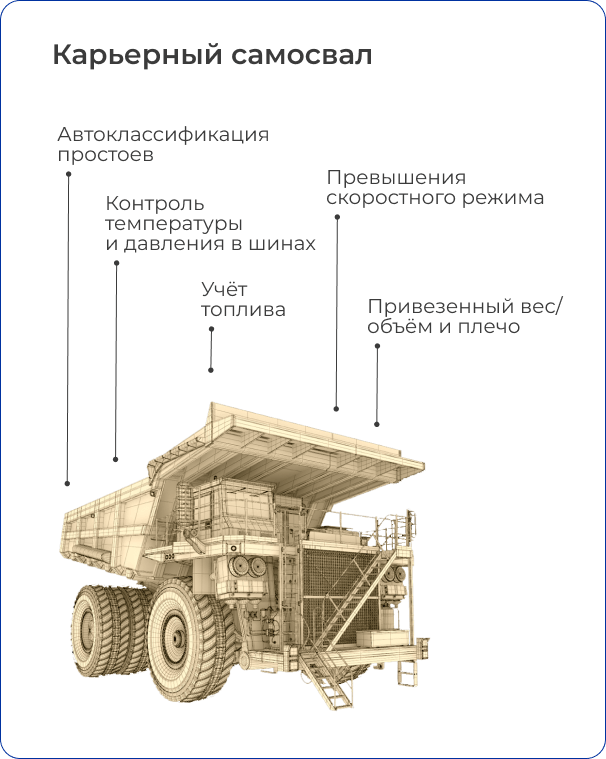 Карьерный самосвал

Автоклассификация простоев

Контроль температуры и давления в шинах

Учёт топлива

Превышения скоростного режима

Привезенный вес/ объём и плечо